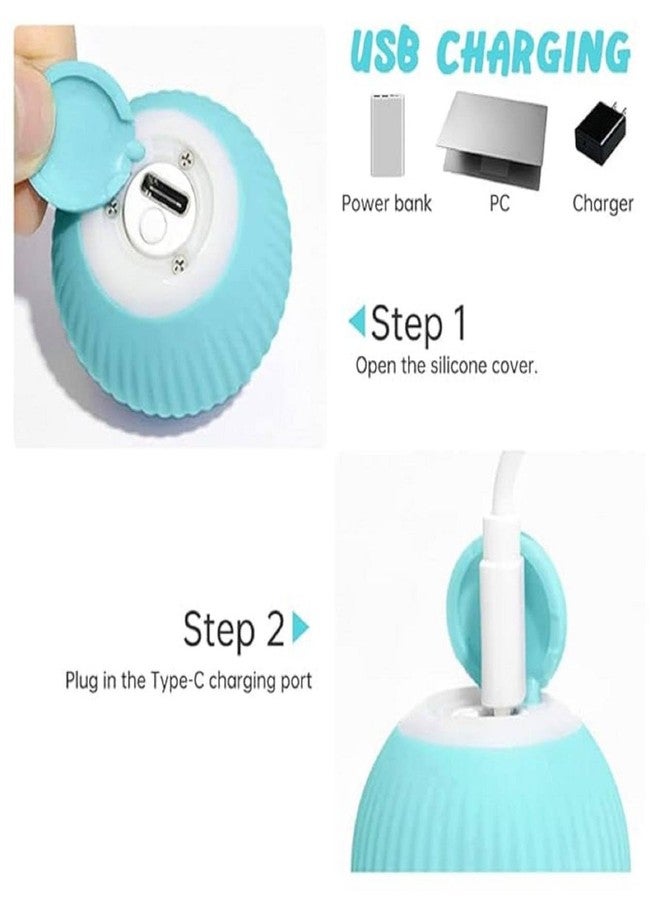 USB CHARGING

Power bank

PC

Charger

Step 1

Open the silicone cover.

Step 2

Plug in the Type-C charging port